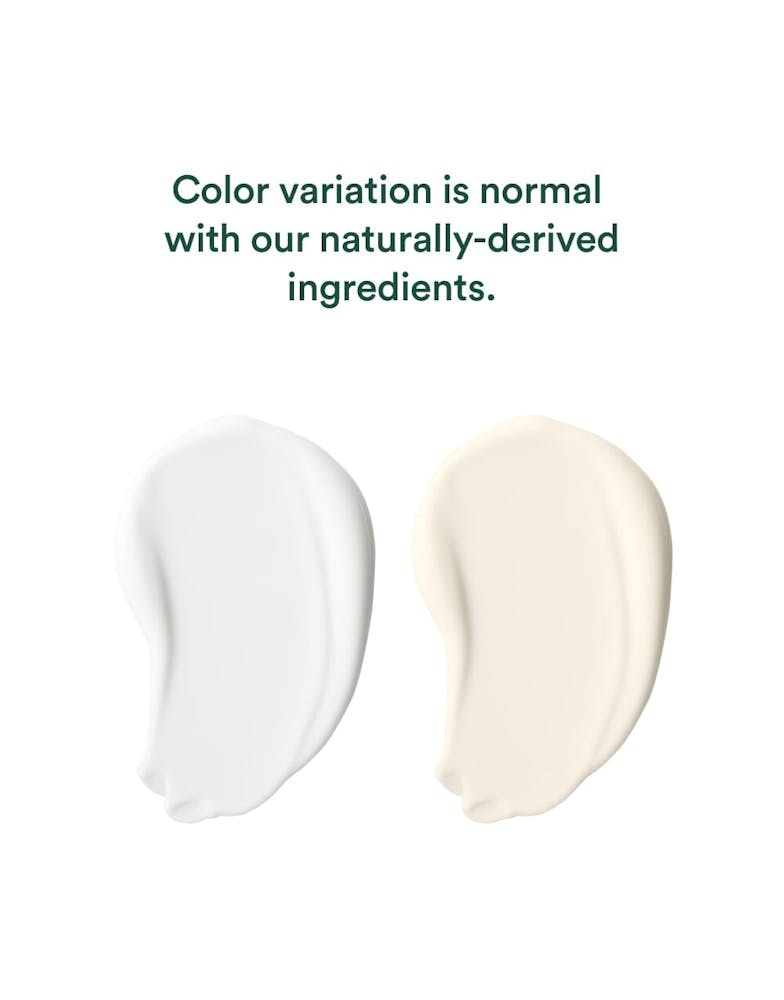 Color variation is normal with our naturally-derived ingredients.