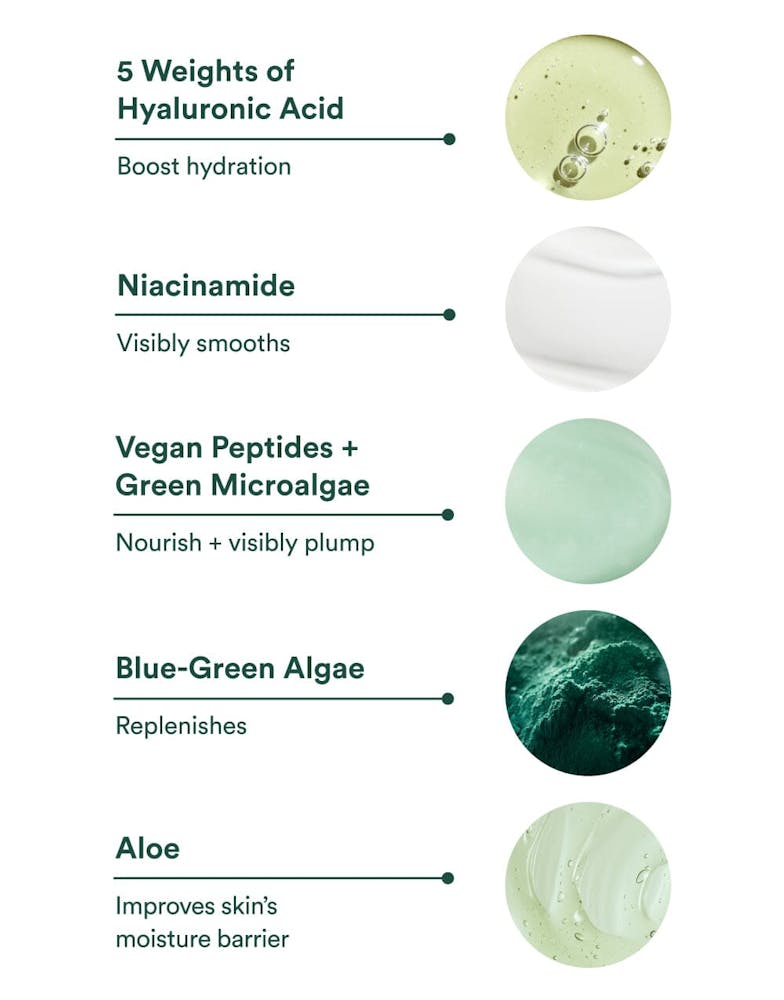 5 Weights of Hyaluronic Acid

Boost hydration

Niacinamide

Visibly smooths

Vegan Peptides + Green Microalgae

Nourish + visibly plump

Blue-Green Algae

Replenishes

Aloe

Improves skin's moisture barrier