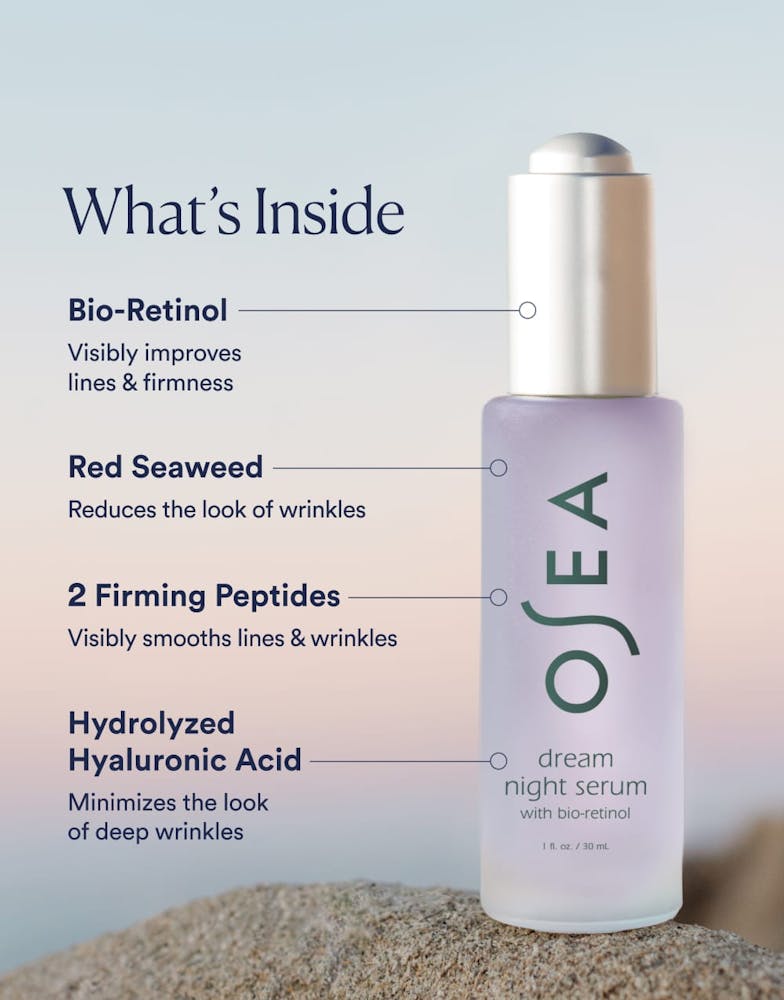 What's Inside

Bio-Retinol

Visibly improves lines & firmness

Red Seaweed

Reduces the look of wrinkles

2 Firming Peptides

Visibly smooths lines & wrinkles

Hydrolyzed Hyaluronic Acid

Minimizes the look of deep wrinkles

OSEA

dream night serum
with bio-retinol

1 fl. oz. / 30 mL